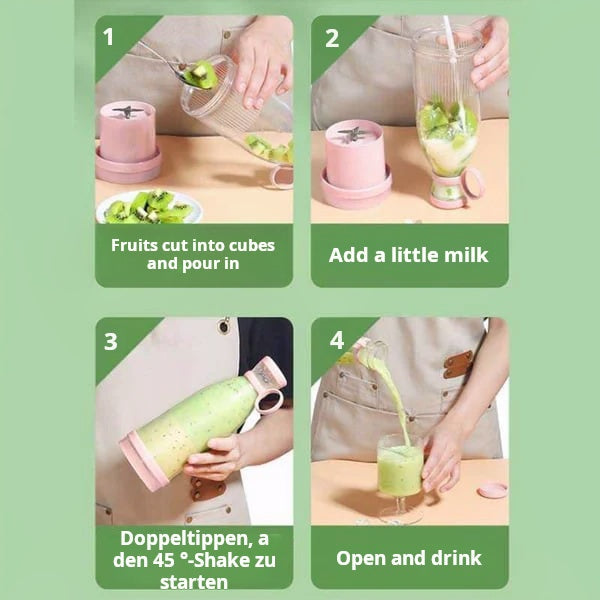 1

Fruits cut into cubes and pour in

2

Add a little milk

3

Doppeltippen, a den 45 °-Shake zu starten

4

Open and drink